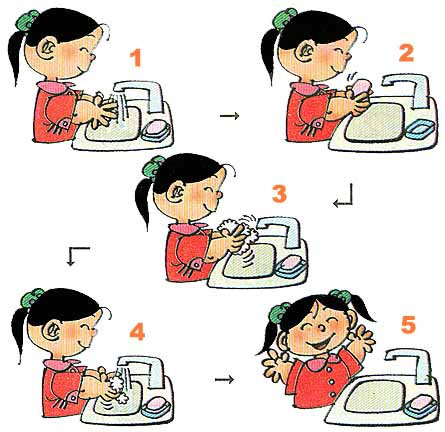 1

2

3

4

5